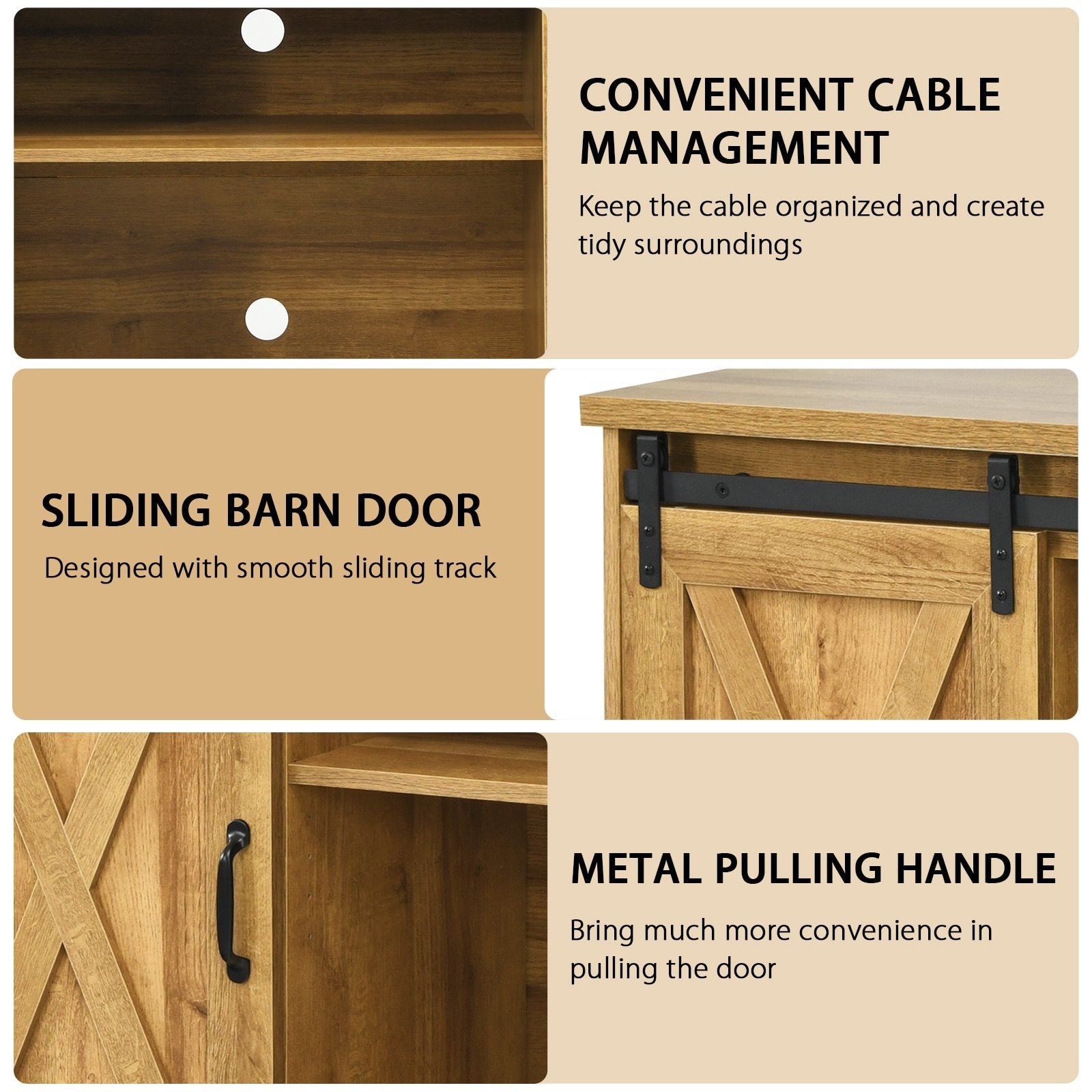 CONVENIENT CABLE MANAGEMENT

Keep the cable organized and create tidy surroundings

SLIDING BARN DOOR

Designed with smooth sliding track

METAL PULLING HANDLE

Bring much more convenience in pulling the door